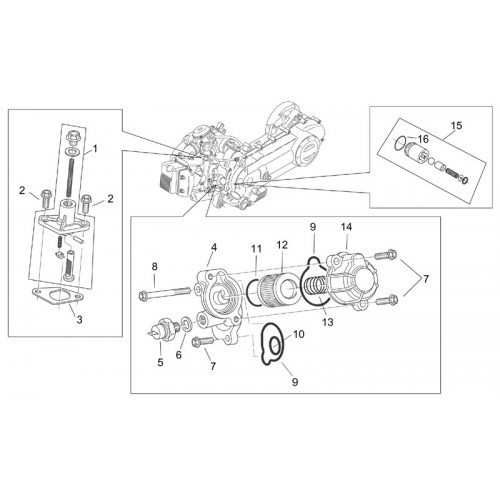 1
2
2
3
15
16
9
14
4
11
12
8
7
13
10
5
6
7
9